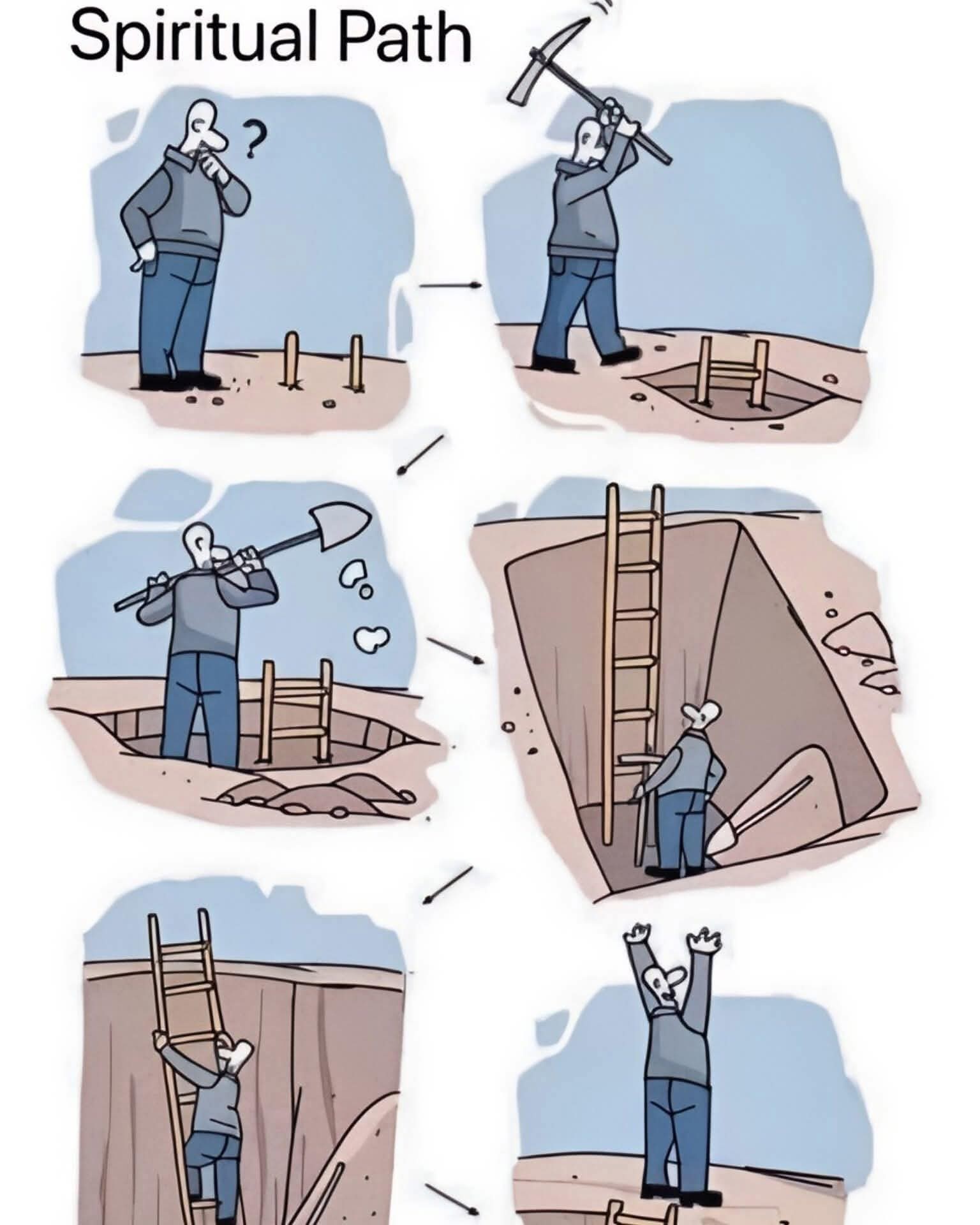 Spiritual Path

?