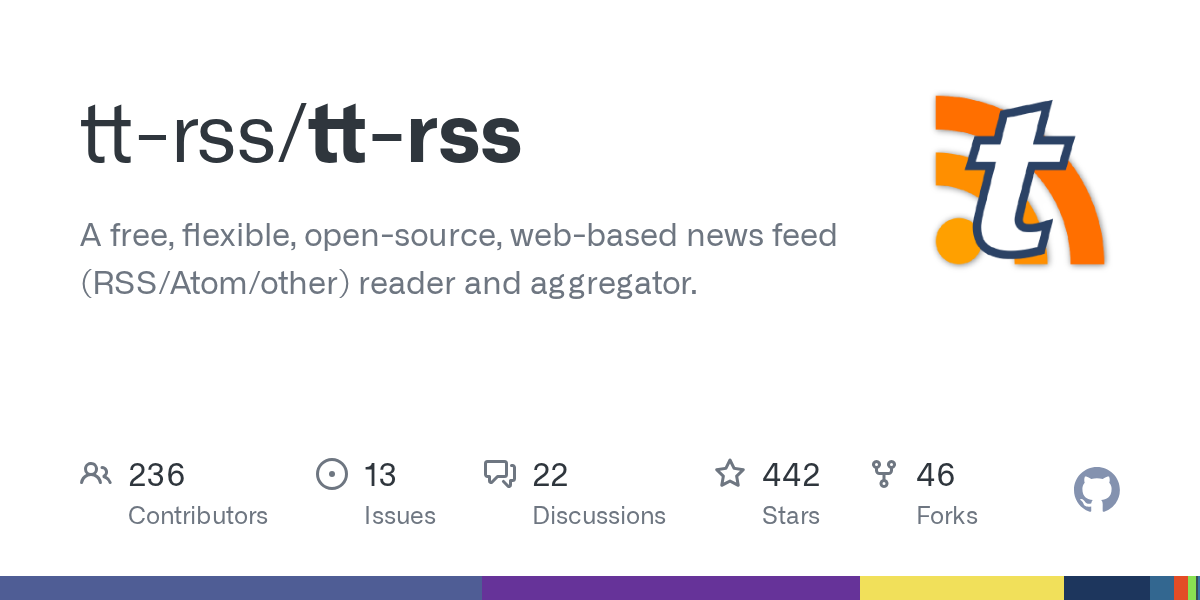 tt-rss/tt-rss

A free, flexible, open-source, web-based news feed (RSS/Atom/other) reader and aggregator.

236
Contributors

13
Issues

22
Discussions

442
Stars

46
Forks