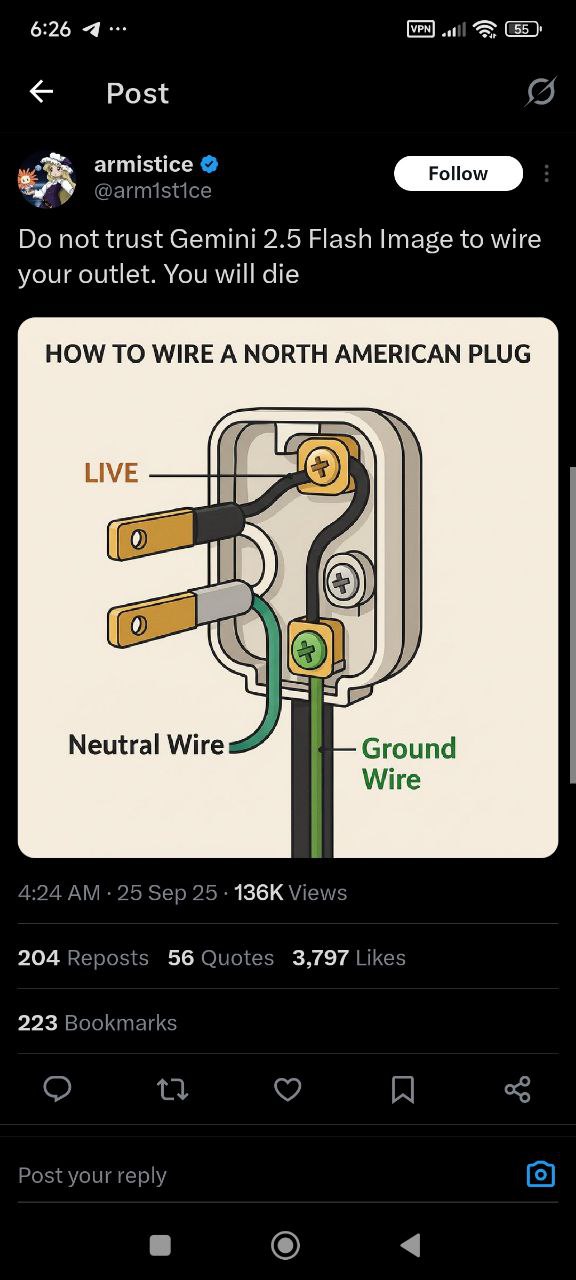 6:26 ... VPN 55

Post

armistice
@arm1st1ce

Follow

Do not trust Gemini 2.5 Flash Image to wire your outlet. You will die

HOW TO WIRE A NORTH AMERICAN PLUG

LIVE

Neutral Wire

Ground Wire

4:24 AM · 25 Sep 25 · 136K Views

204 Reposts 56 Quotes 3,797 Likes

223 Bookmarks

Post your reply